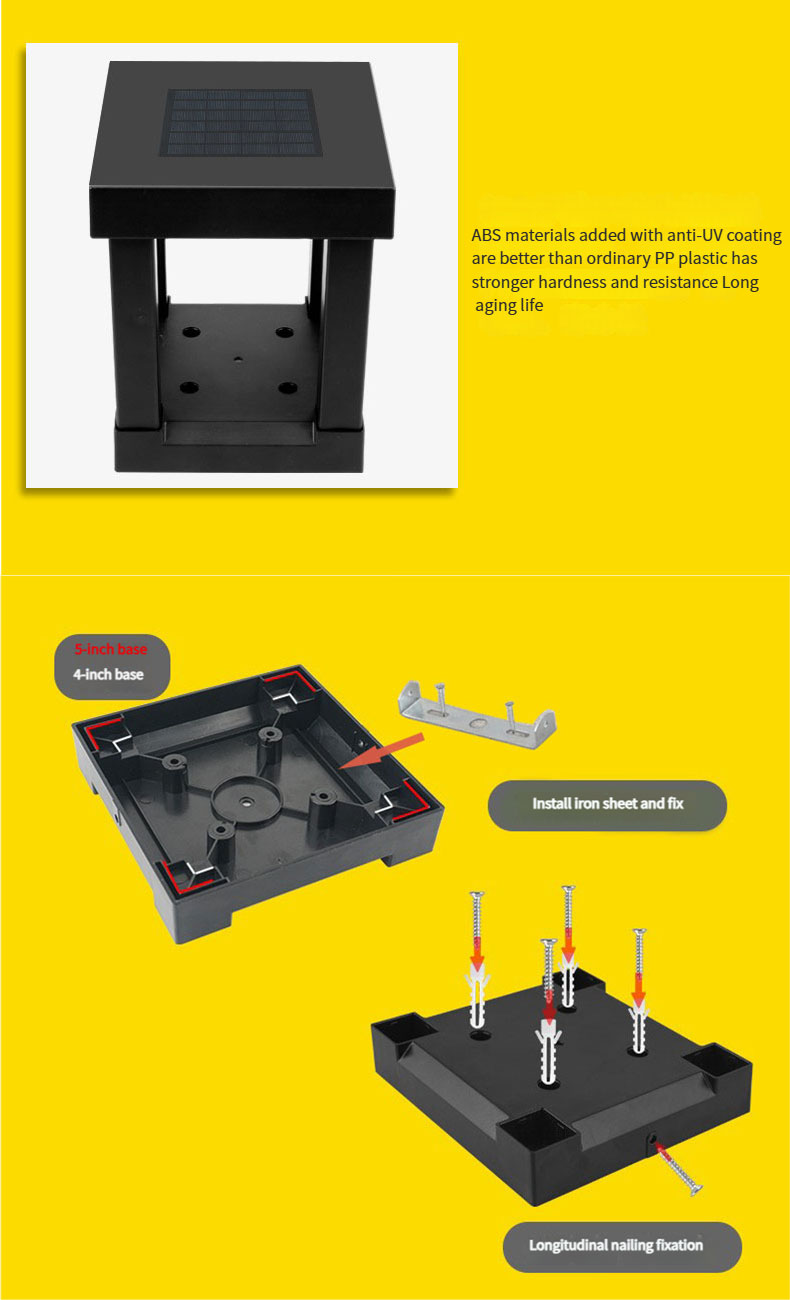 ABS materials added with anti-UV coating are better than ordinary PP plastic has stronger hardness and resistance Long aging life

5-inch base
4-inch base

Install iron sheet and fix

Longitudinal nailing fixation